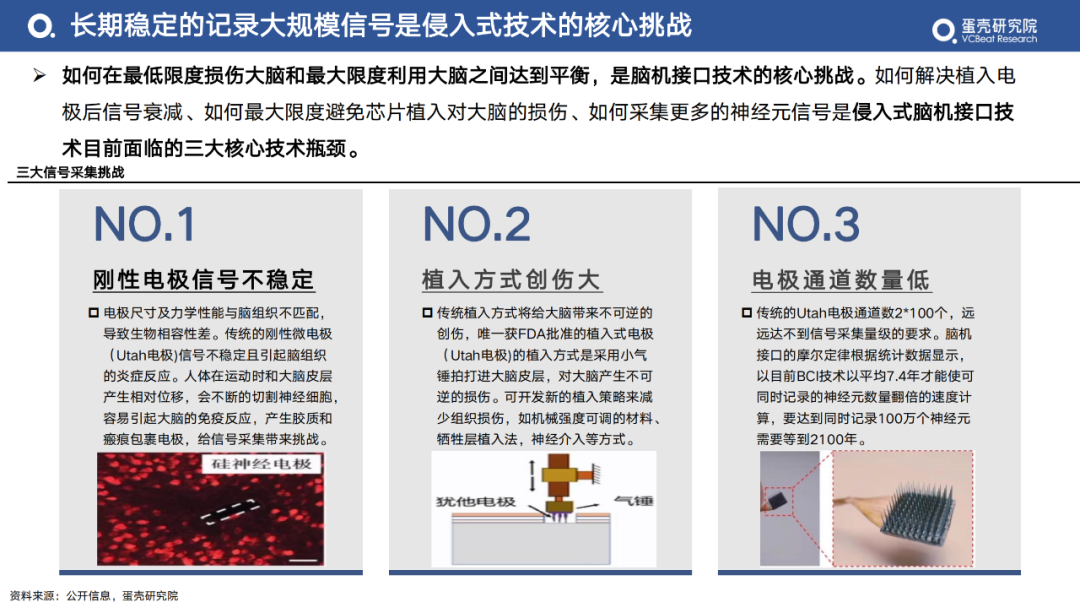 长期稳定的记录大规模信号是侵入式技术的核心挑战

蛋壳研究院
VCBeat Research

➢ 如何在最低限度损伤大脑和最大限度利用大脑之间达到平衡，是脑机接口技术的核心挑战。如何解决植入电极后信号衰减、如何最大限度避免芯片植入对大脑的损伤、如何采集更多的神经元信号是侵入式脑机接口技术目前面临的三大核心技术瓶颈。

三大信号采集挑战

NO.1

刚性电极信号不稳定

电极尺寸及力学性能与脑组织不匹配，导致生物相容性差。传统的刚性微电极（Utah电极）信号不稳定且引起脑组织的炎症反应。人体在运动时和大脑皮层产生相对位移，会不断的切割神经细胞，容易引起大脑的免疫反应，产生胶质和瘢痕包裹电极，给信号采集带来挑战。

硅神经电极

NO.2

植入方式创伤大

传统植入方式将给大脑带来不可逆的创伤，唯一获FDA批准的植入式电极（Utah电极)的植入方式是采用小气锤拍打进大脑皮层，对大脑产生不可逆的损伤。可开发新的植入策略来减少组织损伤，如机械强度可调的材料、牺牲层植入法，神经介入等方式。

犹他电极

气锤

NO.3

电极通道数量低

传统的Utah电极通道数2*100个，远远达不到信号采集量级的要求。脑机接口的摩尔定律根据统计数据显示，以目前BCI技术以平均7.4年才能使可同时记录的神经元数量翻倍的速度计算，要达到同时记录100万个神经元需要等到2100年。

资料来源：公开信息，蛋壳研究院