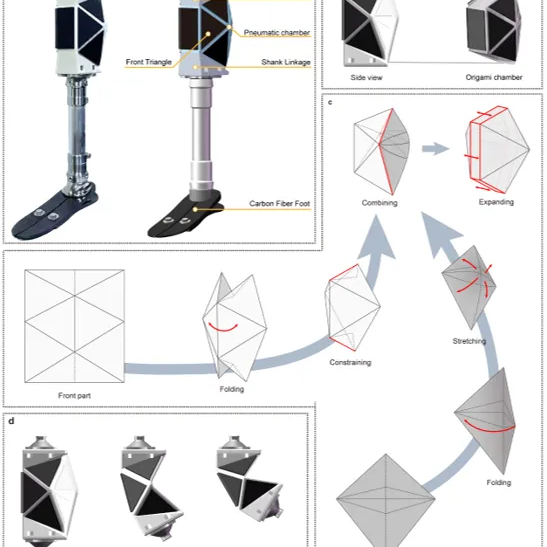 Pneumatic chamber

Front Triangle

Shank Linkage

Carbon Fiber Foot

Side view

Origami chamber

c

Combining

Expanding

Front part

Folding

Constraining

Stretching

Folding

d