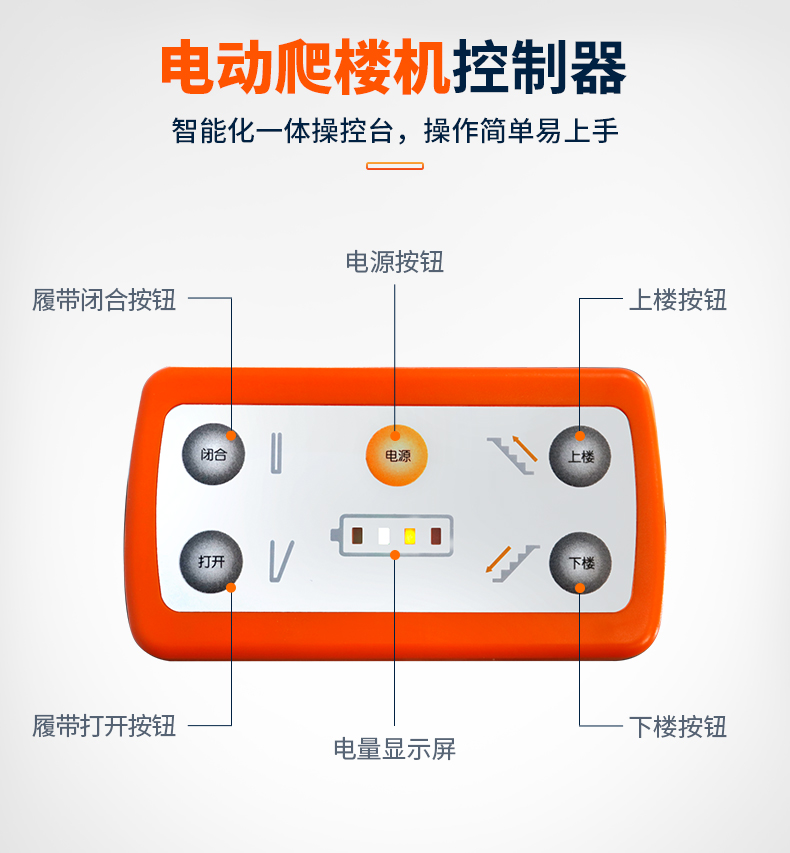 电动爬楼机控制器

智能化一体操控台，操作简单易上手

电源按钮

履带闭合按钮

上楼按钮

闭合

电源

上楼

打开

下楼

履带打开按钮

电量显示屏

下楼按钮